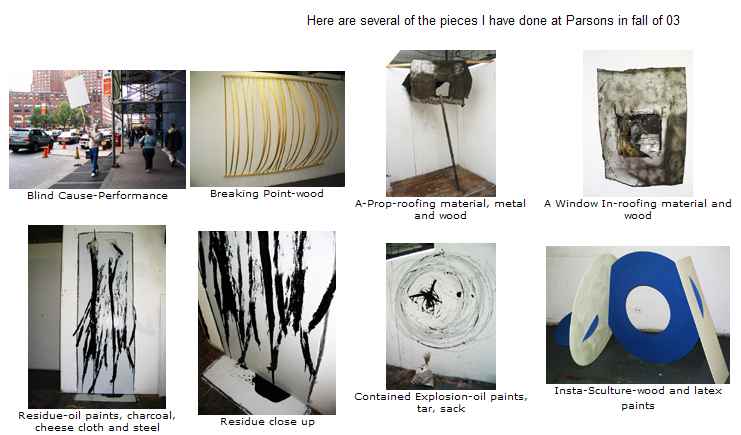 Here are several of the pieces I have done at Parsons in fall of 03

Blind Cause-Performance

Breaking Point-wood

A-Prop-roofing material, metal and wood

A Window In-roofing material and wood

Residue-oil paints, charcoal, cheese cloth and steel

Residue close up

Contained Explosion-oil paints, tar, sack

Insta-Sculture-wood and latex paints